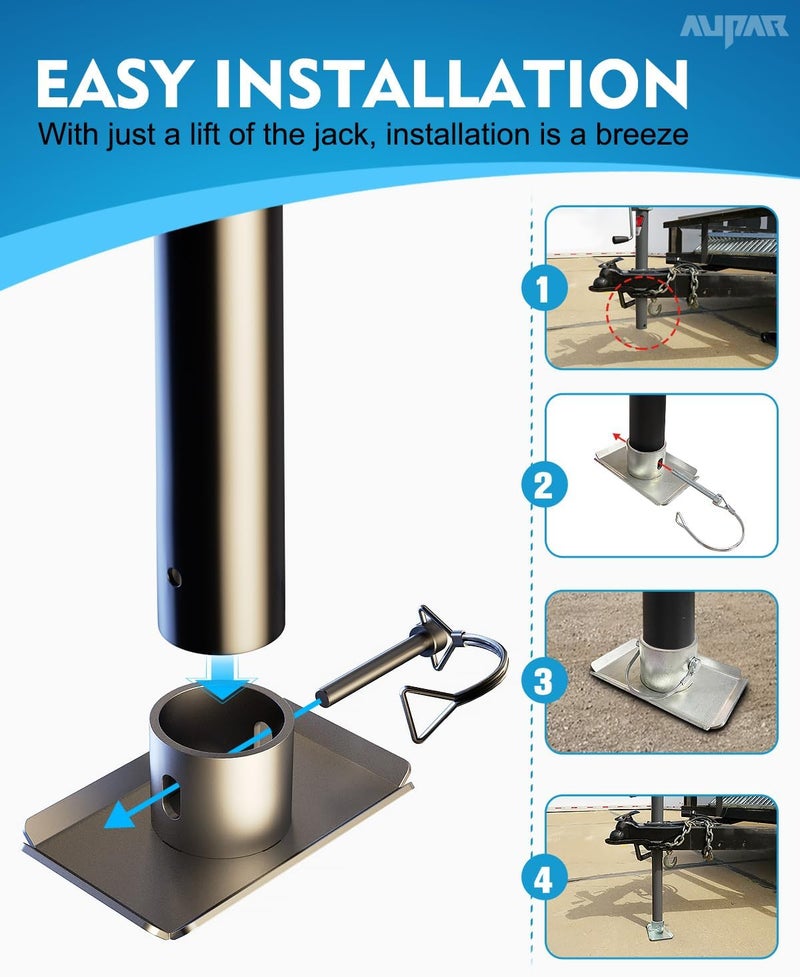 AUPAR

EASY INSTALLATION

With just a lift of the jack, installation is a breeze

1

2

3

4